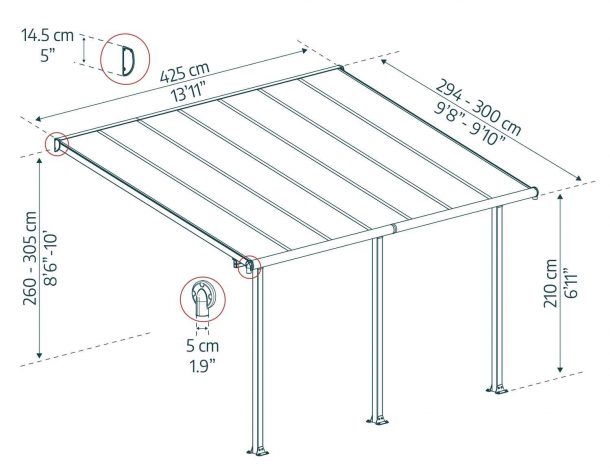 14.5 cm
5"

425 cm
13'11"

294 - 300 cm
9'8" - 9'10"

260 - 305 cm
8'6"-10'

5 cm
1.9"

210 cm
6'11"